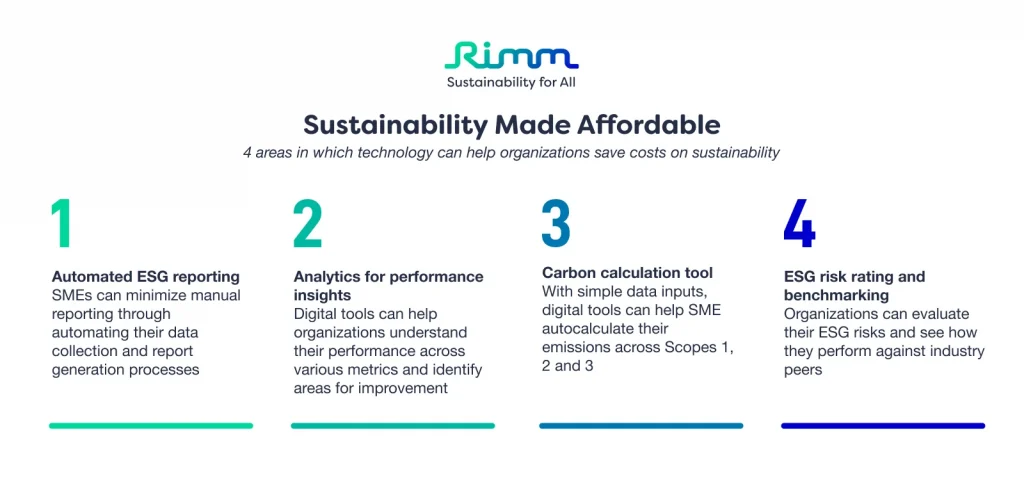 Rimm
Sustainability for All

Sustainability Made Affordable
4 areas in which technology can help organizations save costs on sustainability

1
Automated ESG reporting
SMEs can minimize manual reporting through automating their data collection and report generation processes

2
Analytics for performance insights
Digital tools can help organizations understand their performance across various metrics and identify areas for improvement

3
Carbon calculation tool
With simple data inputs, digital tools can help SME autocalculate their emissions across Scopes 1, 2 and 3

4
ESG risk rating and benchmarking
Organizations can evaluate their ESG risks and see how they perform against industry peers